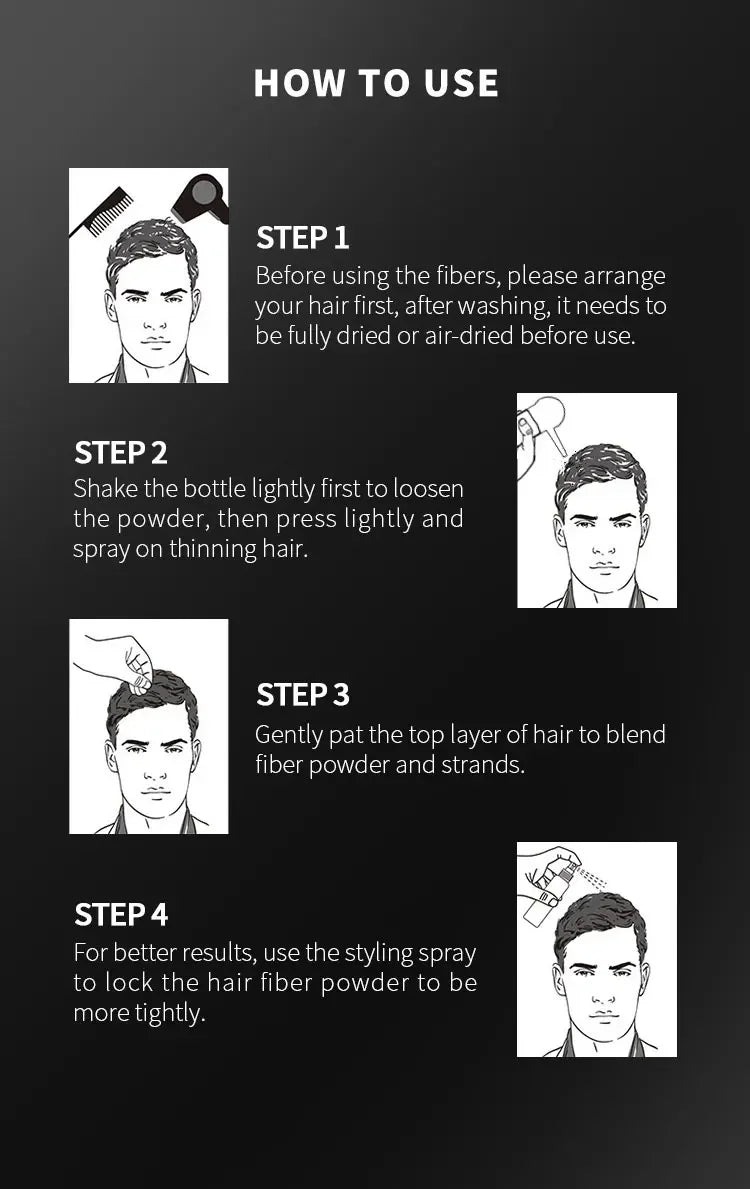 HOW TO USE

STEP 1
Before using the fibers, please arrange your hair first, after washing, it needs to be fully dried or air-dried before use.

STEP 2
Shake the bottle lightly first to loosen the powder, then press lightly and spray on thinning hair.

STEP 3
Gently pat the top layer of hair to blend fiber powder and strands.

STEP 4
For better results, use the styling spray to lock the hair fiber powder to be more tightly.