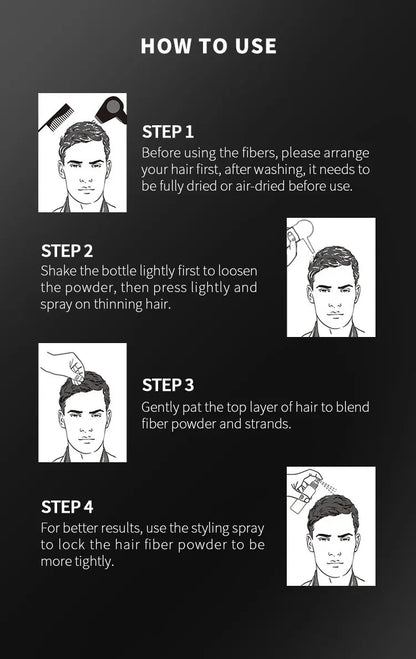 HOW TO USE

STEP 1
Before using the fibers, please arrange your hair first, after washing, it needs to be fully dried or air-dried before use.

STEP 2
Shake the bottle lightly first to loosen the powder, then press lightly and spray on thinning hair.

STEP 3
Gently pat the top layer of hair to blend fiber powder and strands.

STEP 4
For better results, use the styling spray to lock the hair fiber powder to be more tightly.